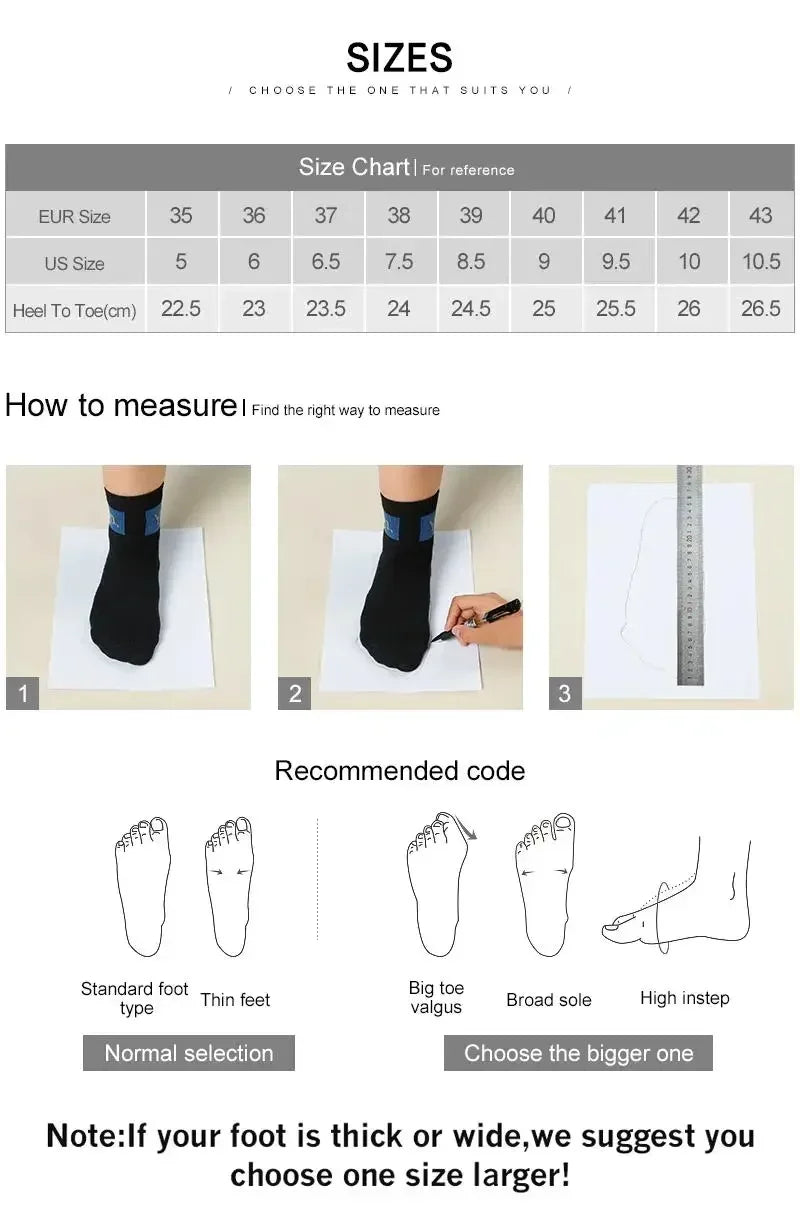 SIZES

/ CHOOSE THE ONE THAT SUITS YOU /

Size Chart | For reference

| EUR Size | 35 | 36 | 37 | 38 | 39 | 40 | 41 | 42 | 43 |
|---|---|---|---|---|---|---|---|---|---|
| US Size | 5 | 6 | 6.5 | 7.5 | 8.5 | 9 | 9.5 | 10 | 10.5 |
| Heel To Toe(cm) | 22.5 | 23 | 23.5 | 24 | 24.5 | 25 | 25.5 | 26 | 26.5 |

How to measure | Find the right way to measure

1

2

3

Recommended code

Standard foot type

Thin feet

Big toe valgus

Broad sole

High instep

Normal selection

Choose the bigger one

Note:If your foot is thick or wide,we suggest you choose one size larger!